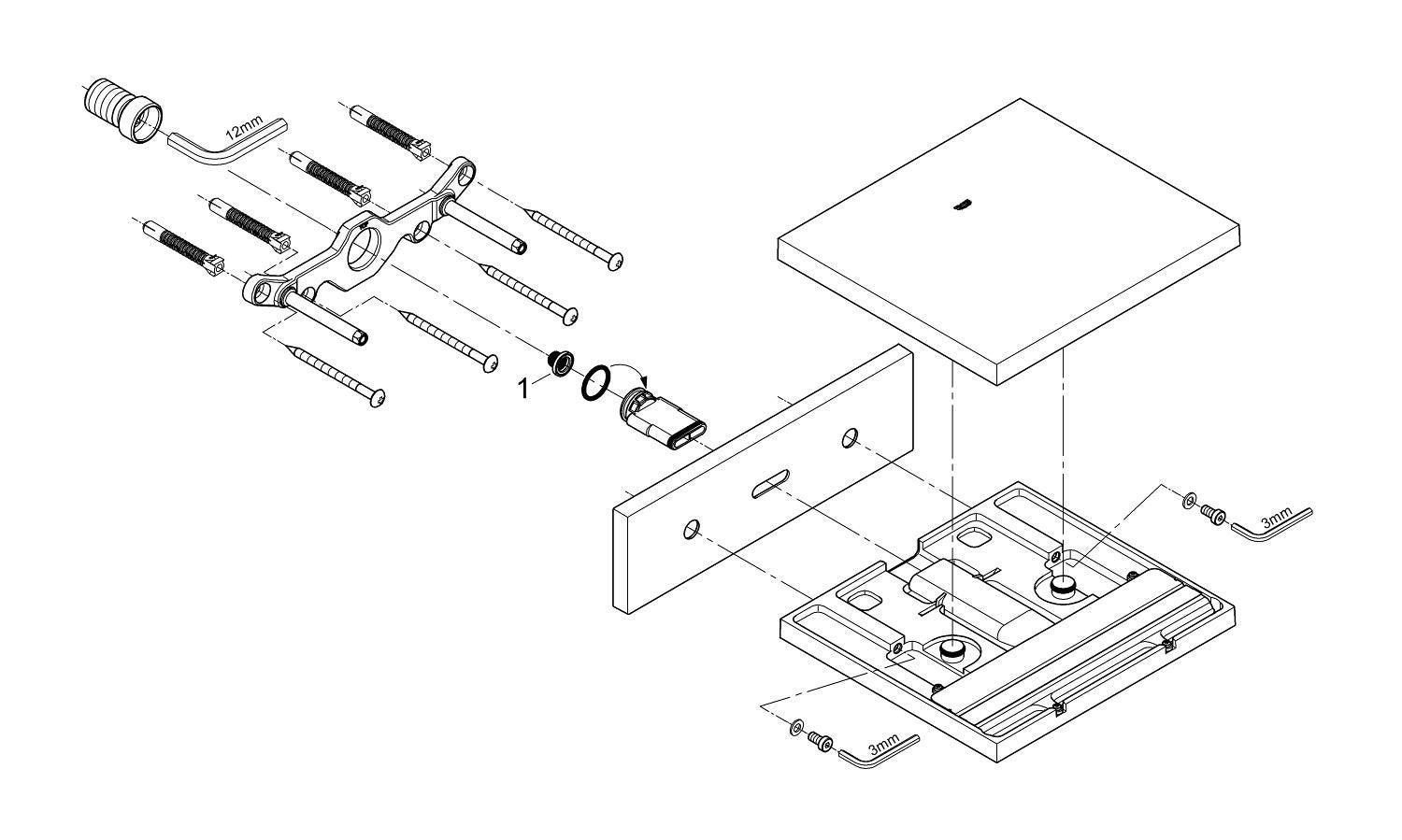 12mm

1

3mm

3mm