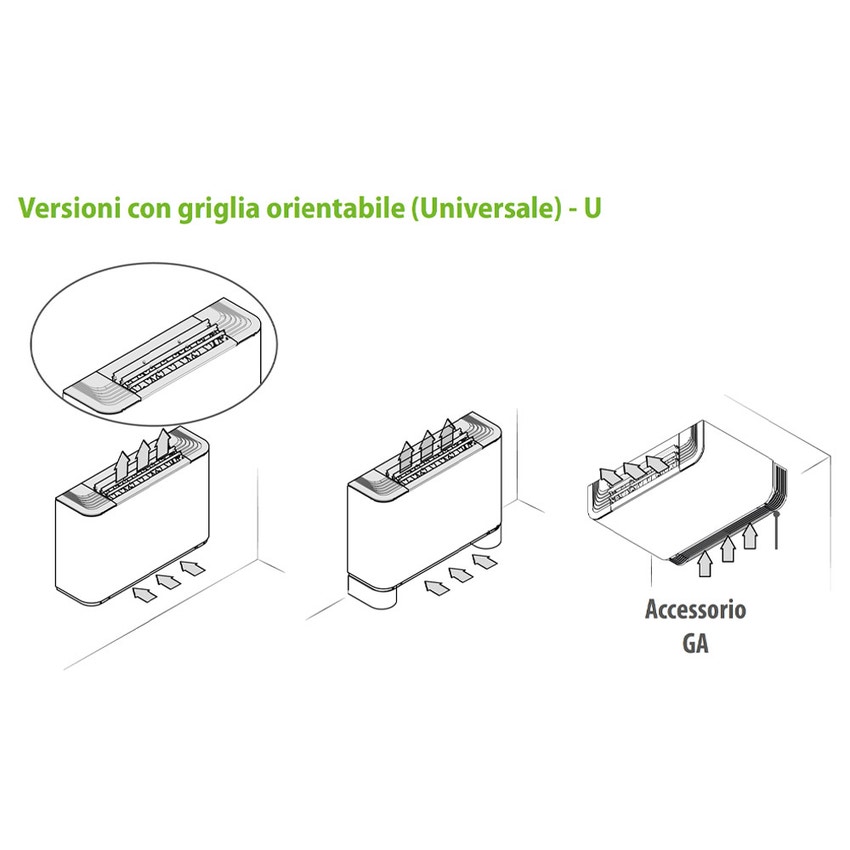 Versioni con griglia orientabile (Universale) - U

Accessorio GA