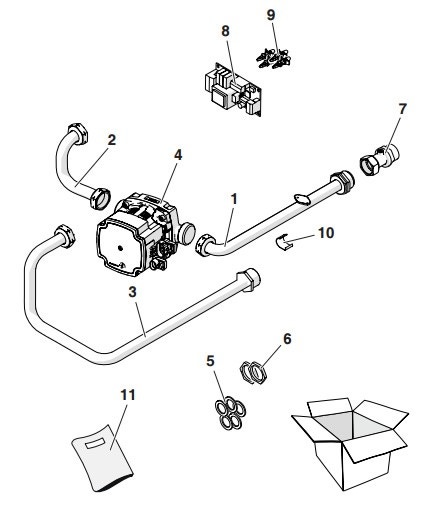 9
8
7
2
4
1
10
3
6
5
11