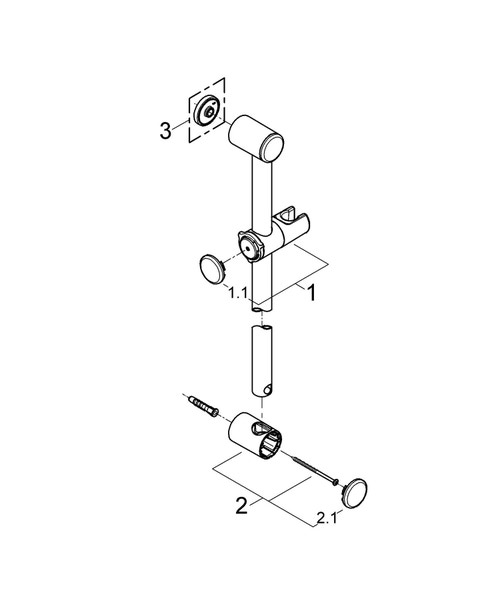 3
1.1
1
2
2.1