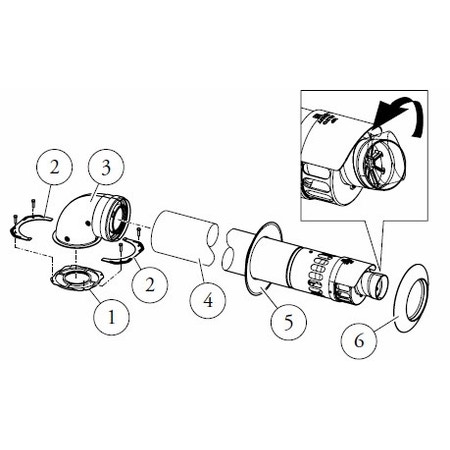 2
3
2
1
4
5
6