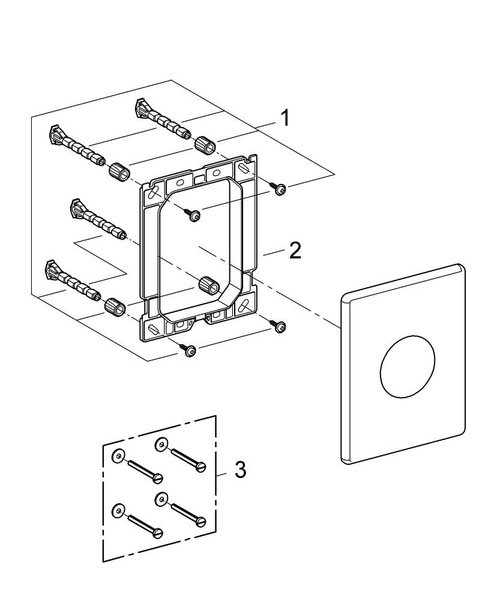 1
2
3