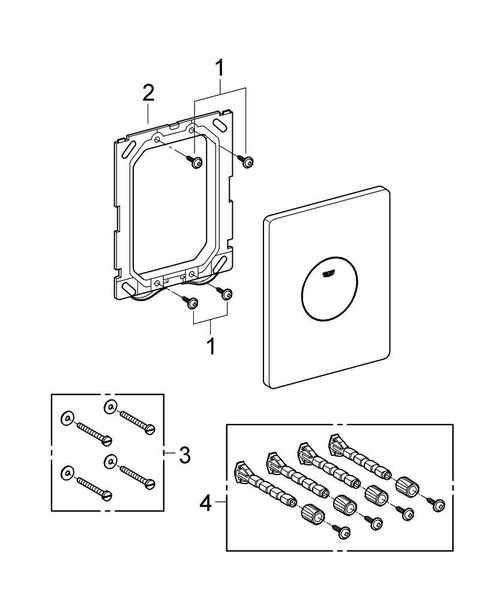 1
2
1
3
4