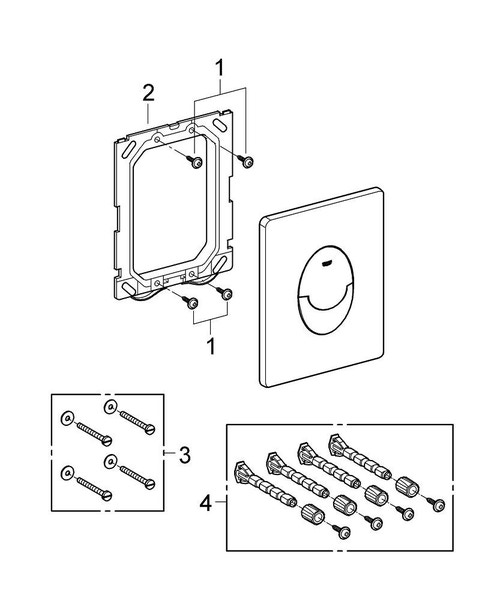 1
2
1
3
4