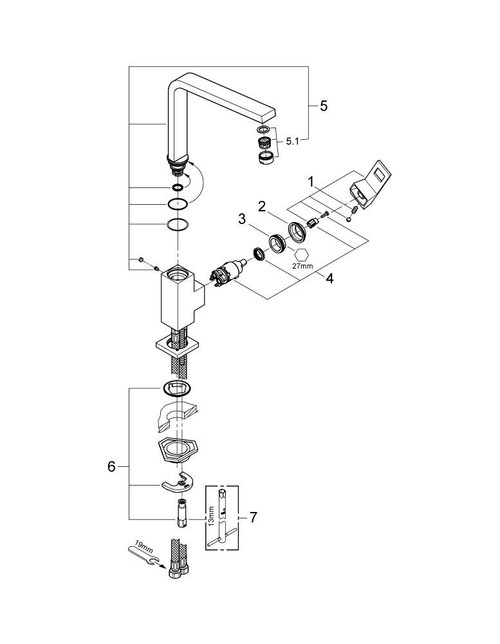 5

5.1

1

2

3

27mm

4

6

13mm

7

19mm