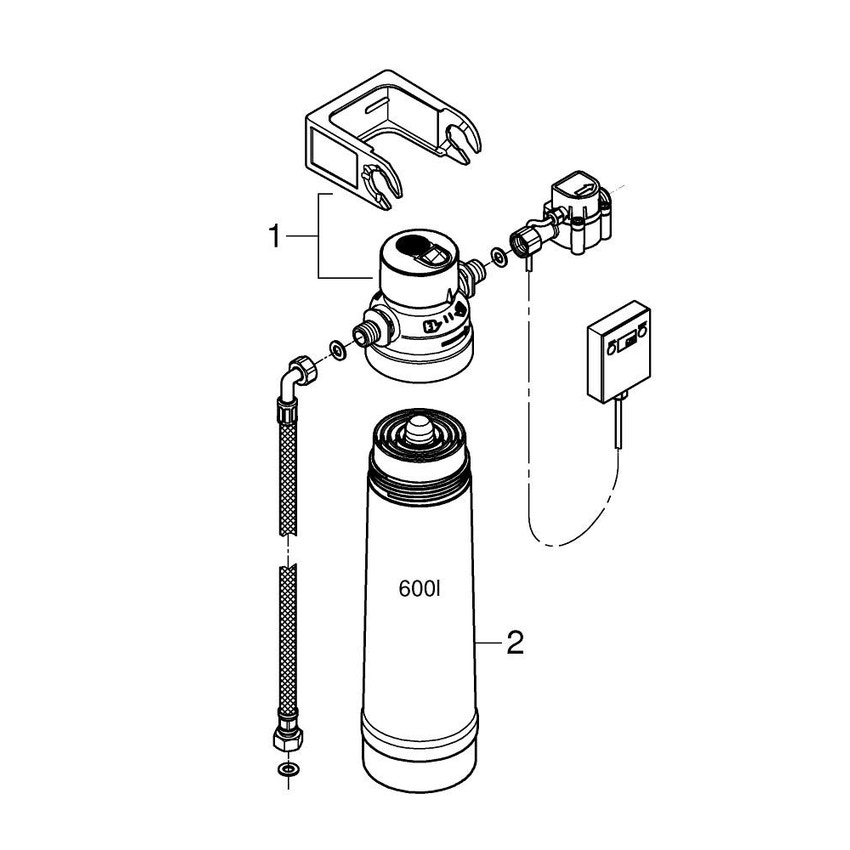 1

600l

2