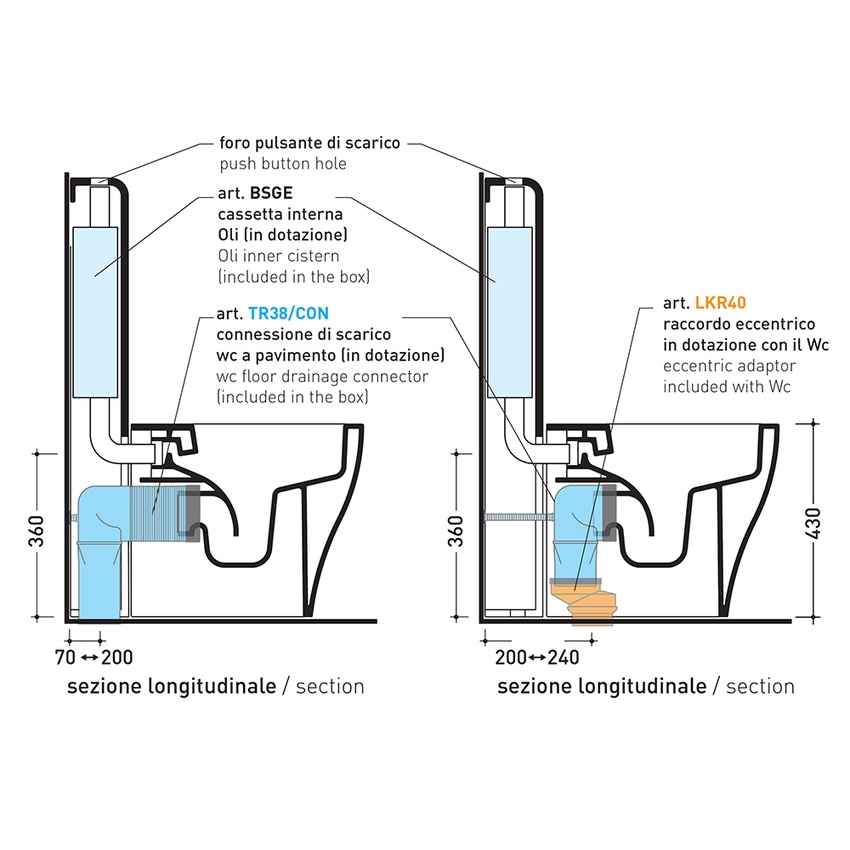 foro pulsante di scarico
push button hole

art. BSGE
cassetta interna
Oli (in dotazione)
Oli inner cistern
(included in the box)

art. TR38/CON
connessione di scarico
wc a pavimento (in dotazione)
wc floor drainage connector
(included in the box)

art. LKR40
raccordo eccentrico
in dotazione con il Wc
eccentric adaptor
included with Wc

360

70 ↔ 200

sezione longitudinale / section

360

430

200 ↔ 240

sezione longitudinale / section