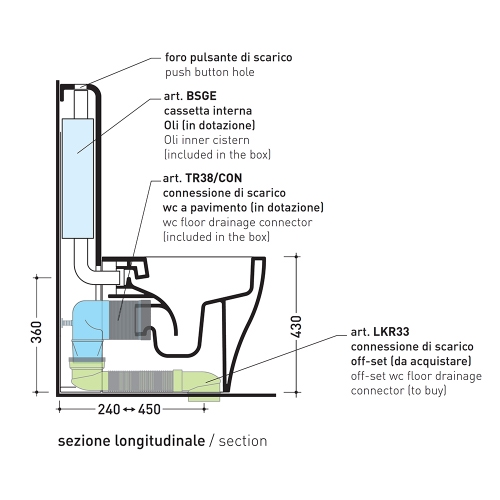 foro pulsante di scarico
push button hole

art. BSGE
cassetta interna
Oli (in dotazione)
Oli inner cistern
(included in the box)

art. TR38/CON
connessione di scarico
wc a pavimento (in dotazione)
wc floor drainage connector
(included in the box)

360

430

art. LKR33
connessione di scarico
off-set (da acquistare)
off-set wc floor drainage
connector (to buy)

240 ↔ 450

sezione longitudinale / section