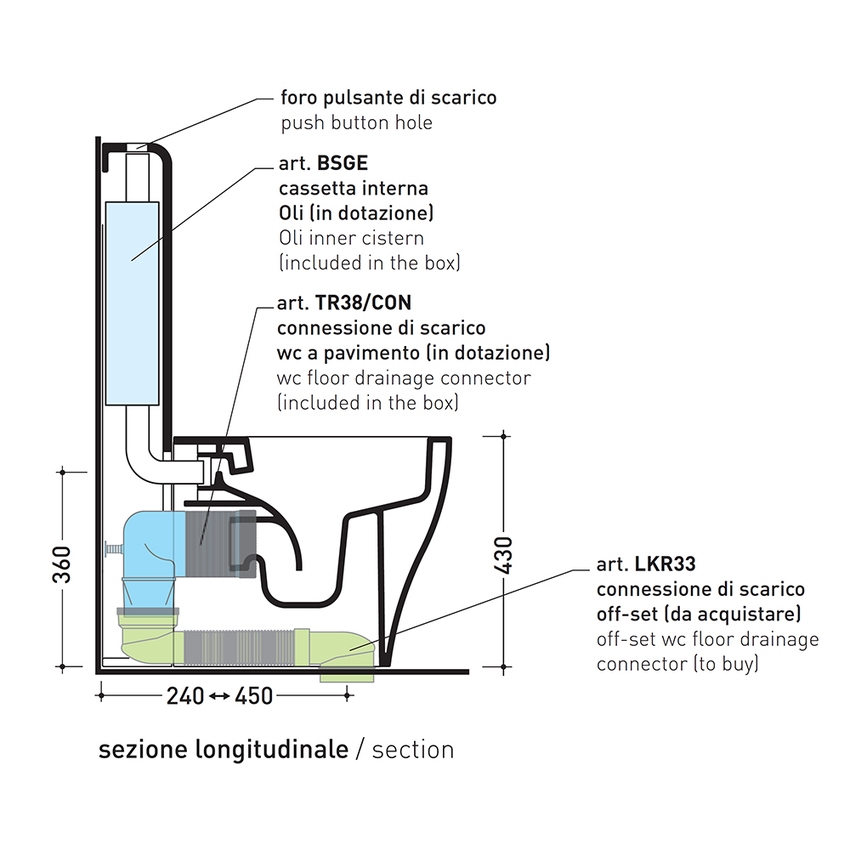 foro pulsante di scarico
push button hole

art. BSGE
cassetta interna
Oli (in dotazione)
Oli inner cistern
(included in the box)

art. TR38/CON
connessione di scarico
wc a pavimento (in dotazione)
wc floor drainage connector
(included in the box)

360

430

art. LKR33
connessione di scarico
off-set (da acquistare)
off-set wc floor drainage
connector (to buy)

240 ↔ 450

sezione longitudinale / section