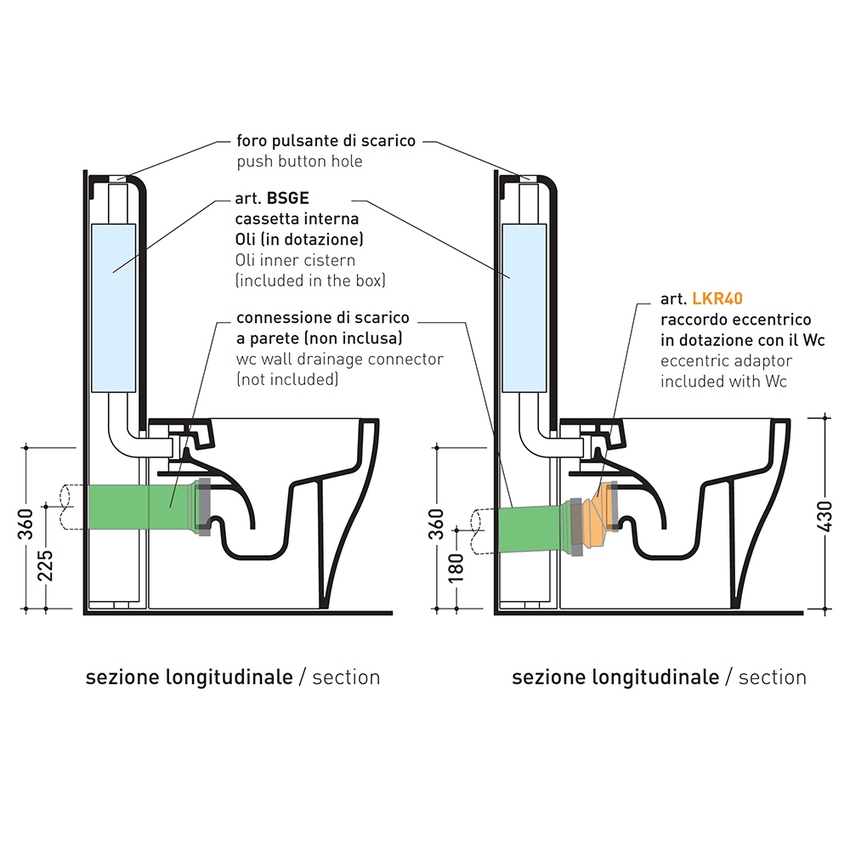 foro pulsante di scarico
push button hole

art. BSGE
cassetta interna
Oli (in dotazione)
Oli inner cistern
(included in the box)

connessione di scarico
a parete (non inclusa)
wc wall drainage connector
(not included)

art. LKR40
raccordo eccentrico
in dotazione con il Wc
eccentric adaptor
included with Wc

360
225

360
180

430

sezione longitudinale / section

sezione longitudinale / section