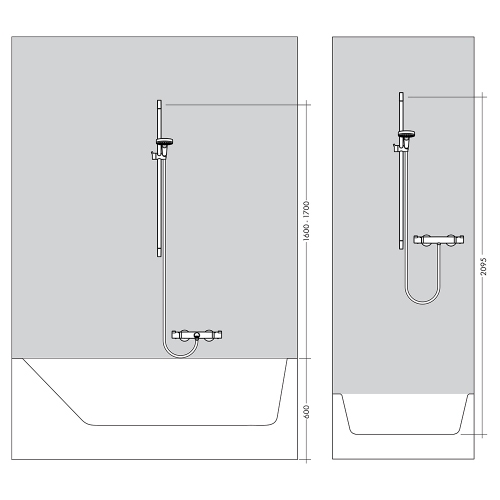 1600 - 1700

600

2095