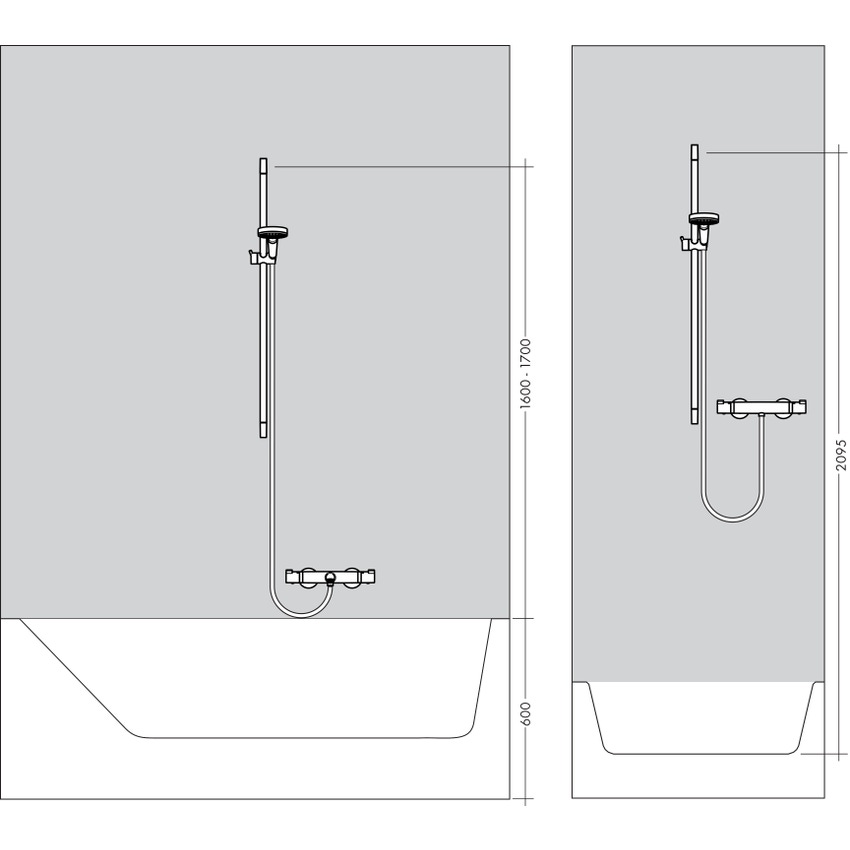 1600 - 1700

600

2095