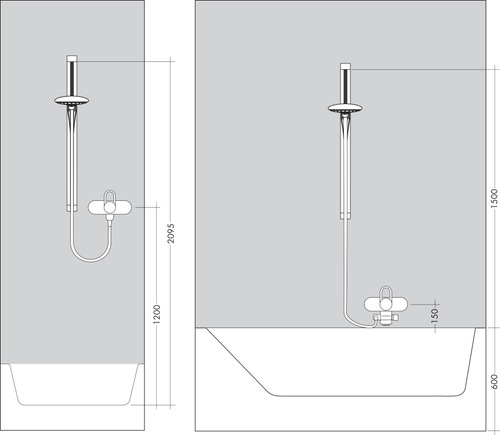 2095
1200
1500
150
600