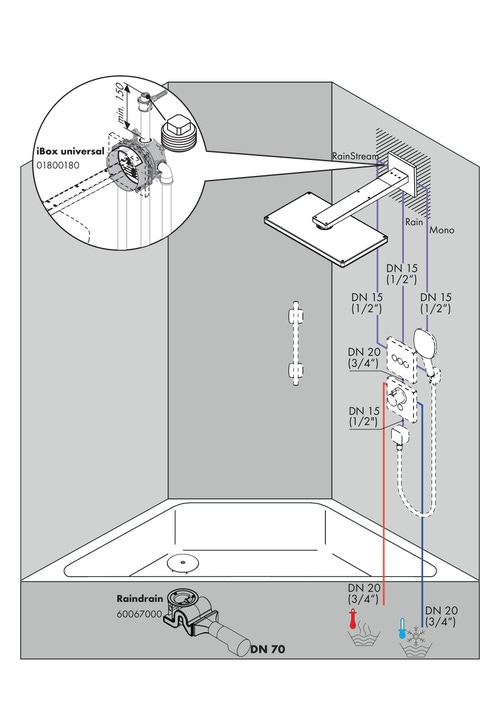 min. 150

iBox universal
01800180

RainStream

Rain

Mono

DN 15
(1/2")

DN 15
(1/2")

DN 15
(1/2")

DN 20
(3/4")

DN 15
(1/2")

Raindrain
60067000

DN 70

DN 20
(3/4")

DN 20
(3/4")