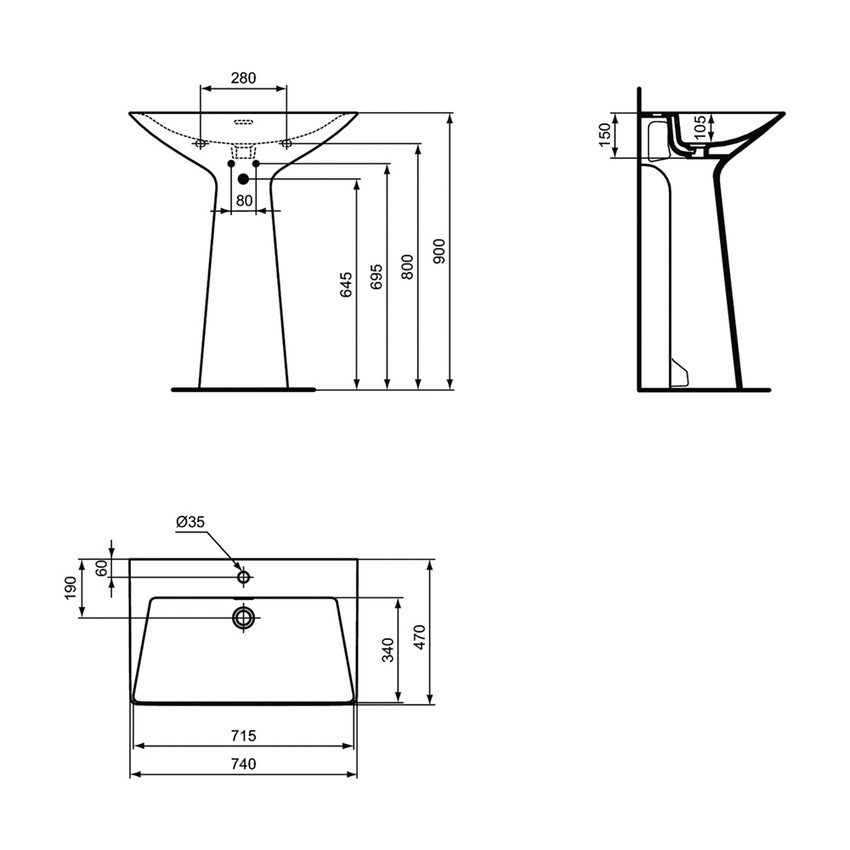 280
80
645
695
800
900
150
105
Ø35
60
190
340
470
715
740