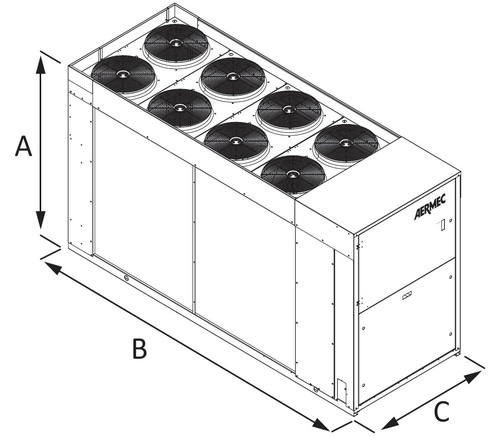 A
AERMEC
B
C