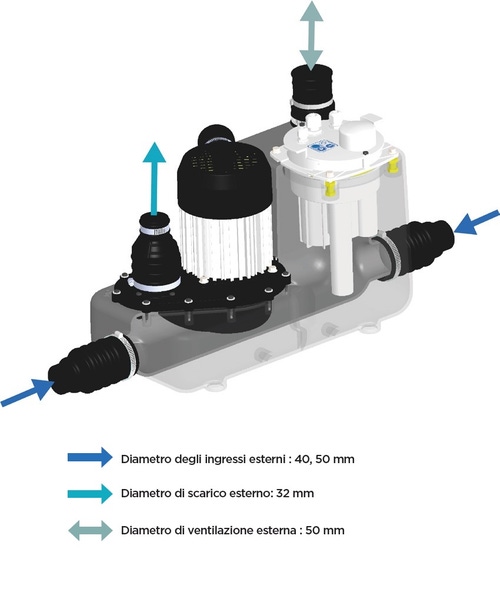 Diametro degli ingressi esterni : 40, 50 mm

Diametro di scarico esterno: 32 mm

Diametro di ventilazione esterna : 50 mm