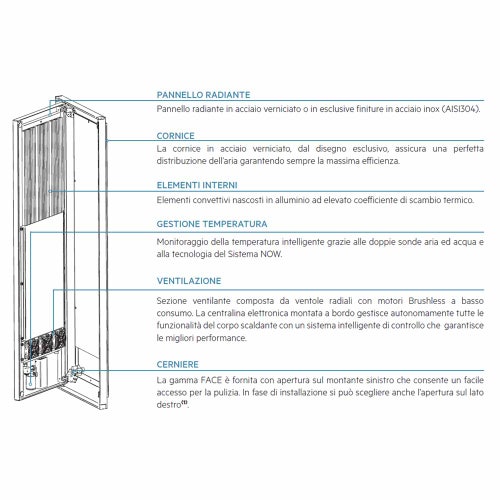 PANNELLO RADIANTE
Pannello radiante in acciaio verniciato o in esclusive finiture in acciaio inox (AISI304).

CORNICE
La cornice in acciaio verniciato, dal disegno esclusivo, assicura una perfetta distribuzione dell'aria garantendo sempre la massima efficienza.

ELEMENTI INTERNI
Elementi convettivi nascosti in alluminio ad elevato coefficiente di scambio termico.

GESTIONE TEMPERATURA
Monitoraggio della temperatura intelligente grazie alle doppie sonde aria ed acqua e alla tecnologia del Sistema NOW.

VENTILAZIONE
Sezione ventilante composta da ventole radiali con motori Brushless a basso consumo. La centralina elettronica montata a bordo gestisce autonomamente tutte le funzionalità del corpo scaldante con un sistema intelligente di controllo che garantisce le migliori performance.

CERNIERE
La gamma FACE è fornita con apertura sul montante sinistro che consente un facile accesso per la pulizia. In fase di installazione si può scegliere anche l'apertura sul lato destro$^{(1)}$.