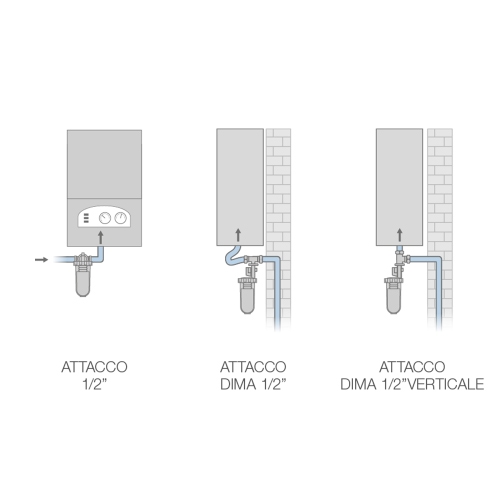 ATTACCO
1/2”

ATTACCO
DIMA 1/2”

ATTACCO
DIMA 1/2”VERTICALE