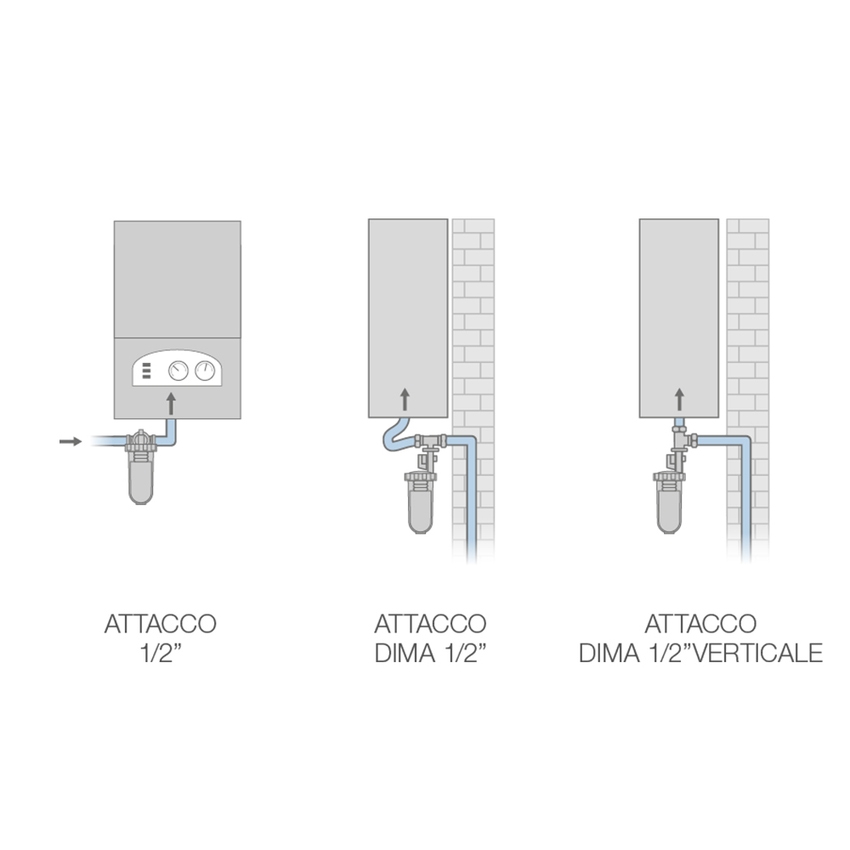 ATTACCO
1/2”

ATTACCO
DIMA 1/2”

ATTACCO
DIMA 1/2”VERTICALE