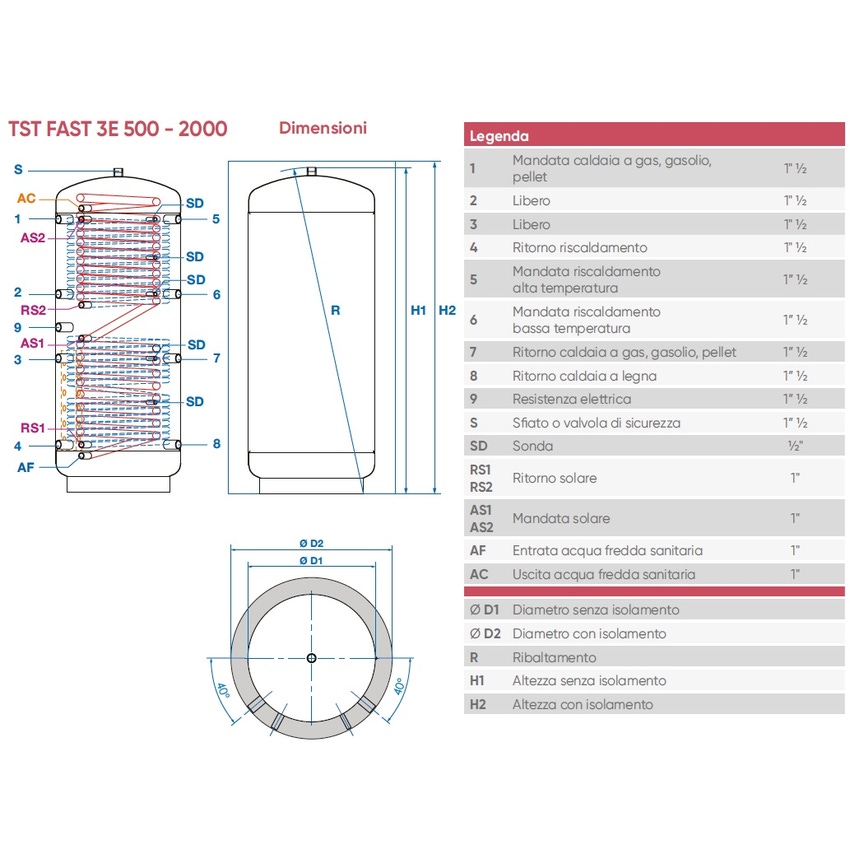 TST FAST 3E 500 - 2000

Dimensioni

S
AC
1
AS2
2
RS2
9
AS1
3
RS1
4
AF
SD
5
SD
SD
6
SD
7
SD
8

R
H1
H2

Ø D2
Ø D1
40°
40°

| Legenda | | |
|---|---|---|
| 1 | Mandata caldaia a gas, gasolio, pellet | 1" ½ |
| 2 | Libero | 1" ½ |
| 3 | Libero | 1" ½ |
| 4 | Ritorno riscaldamento | 1" ½ |
| 5 | Mandata riscaldamento alta temperatura | 1" ½ |
| 6 | Mandata riscaldamento bassa temperatura | 1" ½ |
| 7 | Ritorno caldaia a gas, gasolio, pellet | 1" ½ |
| 8 | Ritorno caldaia a legna | 1" ½ |
| 9 | Resistenza elettrica | 1" ½ |
| S | Sfiato o valvola di sicurezza | 1" ½ |
| SD | Sonda | ½" |
| RS1 RS2 | Ritorno solare | 1" |
| AS1 AS2 | Mandata solare | 1" |
| AF | Entrata acqua fredda sanitaria | 1" |
| AC | Uscita acqua fredda sanitaria | 1" |

| | |
|---|---|
| Ø D1 | Diametro senza isolamento |
| Ø D2 | Diametro con isolamento |
| R | Ribaltamento |
| H1 | Altezza senza isolamento |
| H2 | Altezza con isolamento |