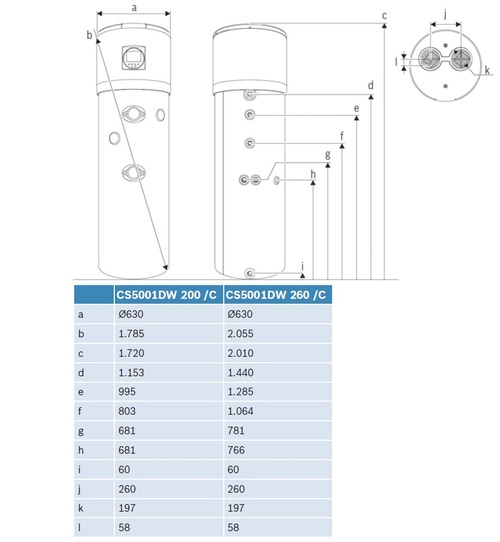 a

b

c

d

e

f

g

h

i

j

l

k

|  | CS5001DW 200 /C | CS5001DW 260 /C |
|---|---|---|
| a | Ø630 | Ø630 |
| b | 1.785 | 2.055 |
| c | 1.720 | 2.010 |
| d | 1.153 | 1.440 |
| e | 995 | 1.285 |
| f | 803 | 1.064 |
| g | 681 | 781 |
| h | 681 | 766 |
| i | 60 | 60 |
| j | 260 | 260 |
| k | 197 | 197 |
| l | 58 | 58 |