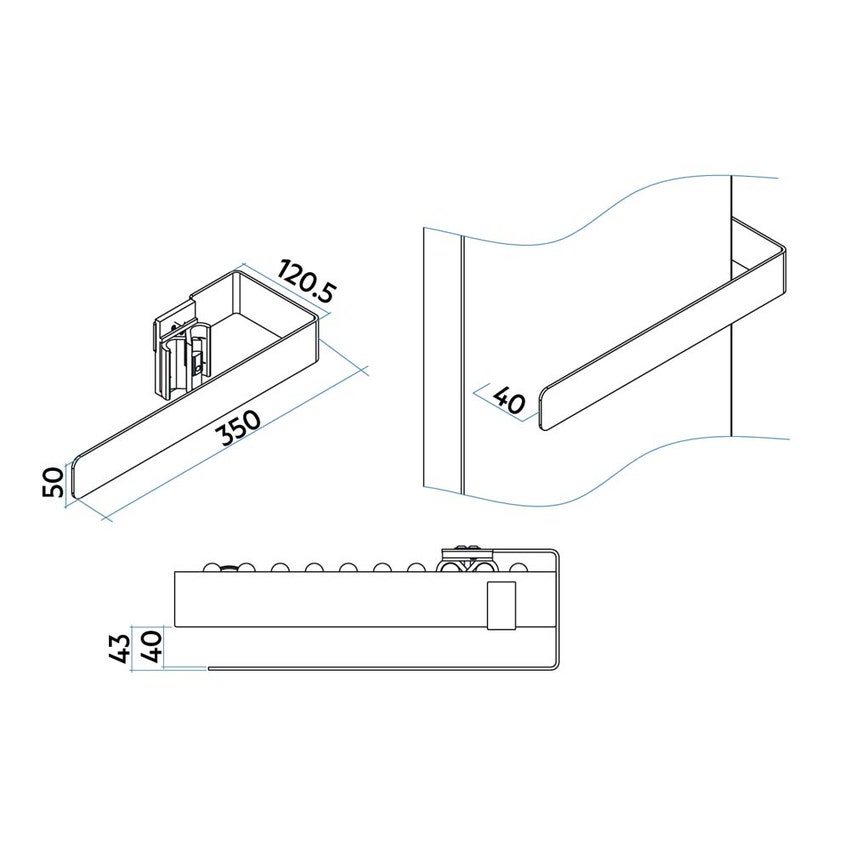 120.5
350
50
40
43
40