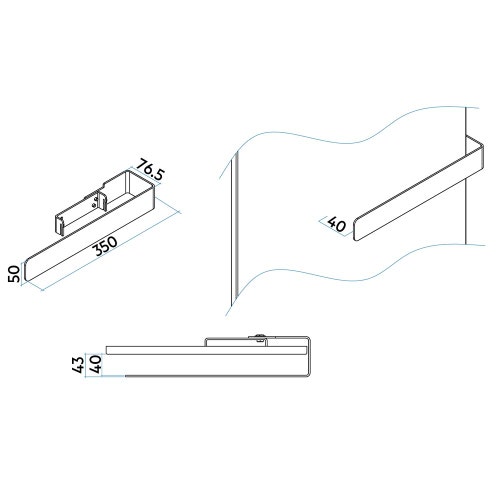 76.5

350

50

40

43

40