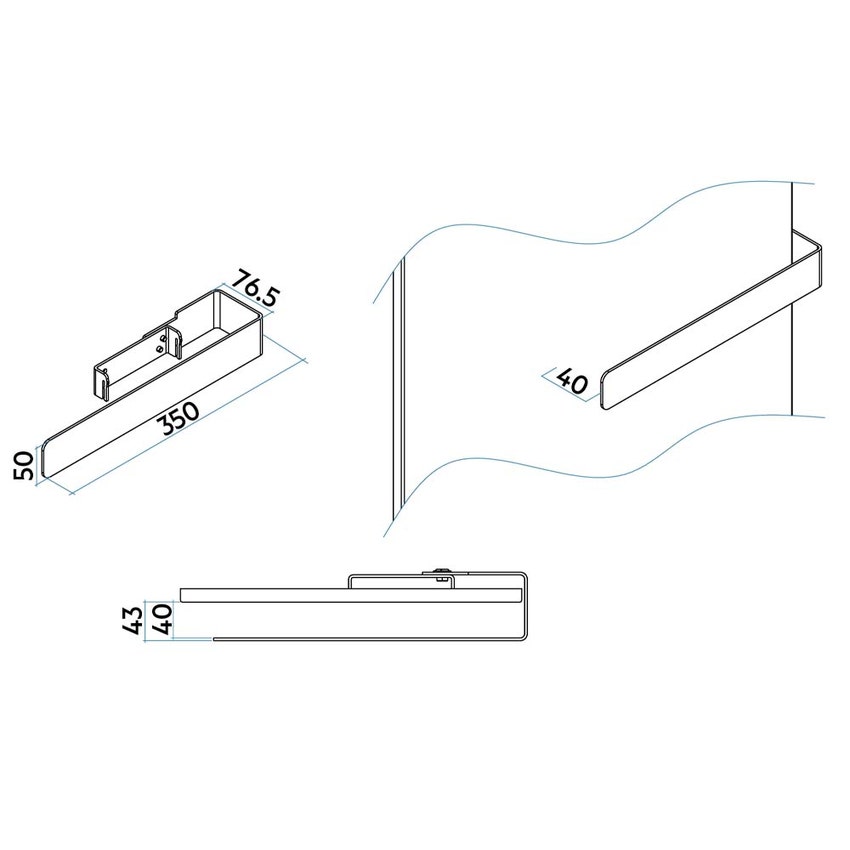 76.5
350
50
40
43
40