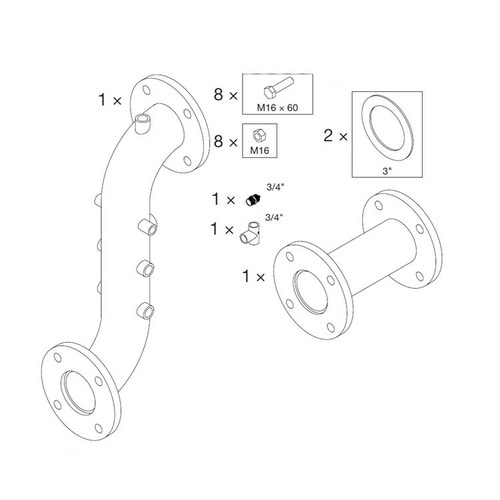 1 ×

8 ×

M16 × 60

8 ×

M16

2 ×

3"

1 ×

3/4"

1 ×

3/4"

1 ×