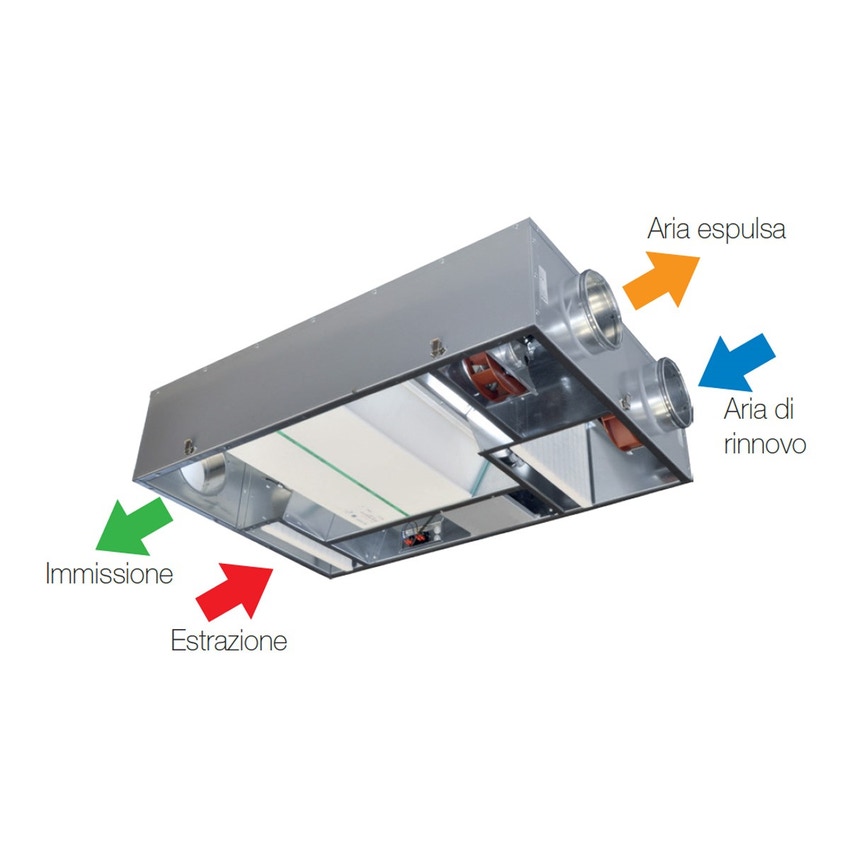 Aria espulsa

Aria di rinnovo

Immissione

Estrazione