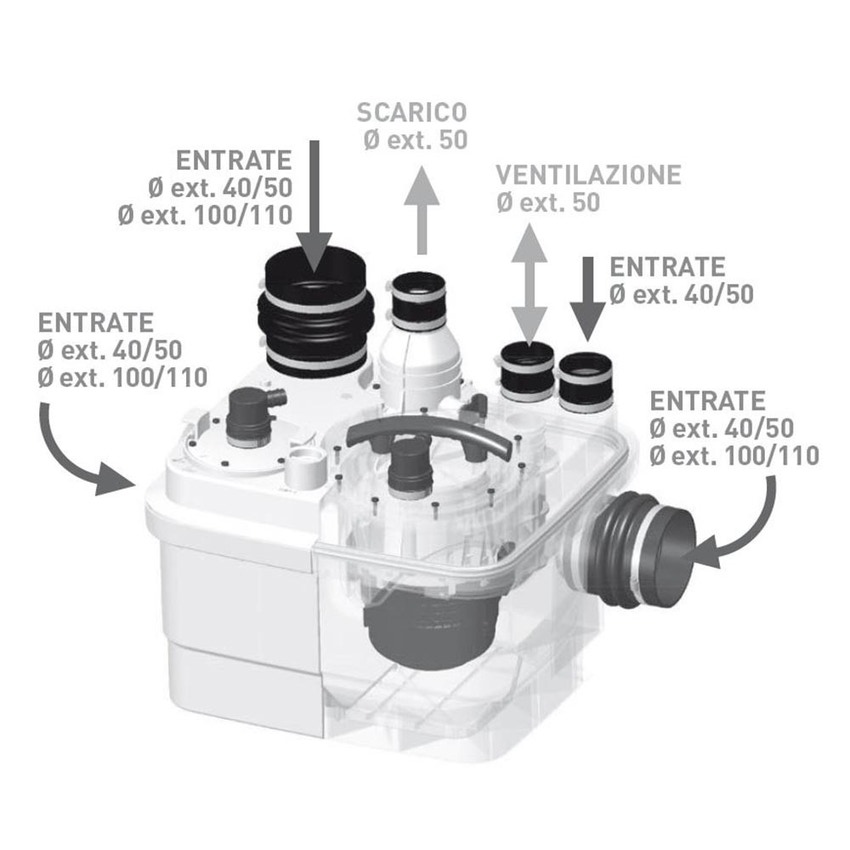 SCARICO
Ø ext. 50

ENTRATE
Ø ext. 40/50
Ø ext. 100/110

VENTILAZIONE
Ø ext. 50

ENTRATE
Ø ext. 40/50

ENTRATE
Ø ext. 40/50
Ø ext. 100/110

ENTRATE
Ø ext. 40/50
Ø ext. 100/110