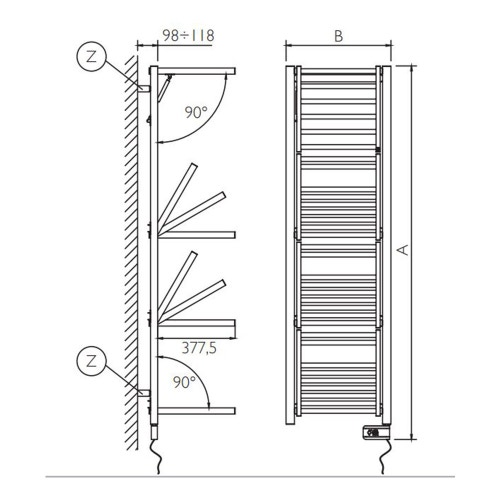 98÷118
Z
90°
377,5
Z
90°
B
A