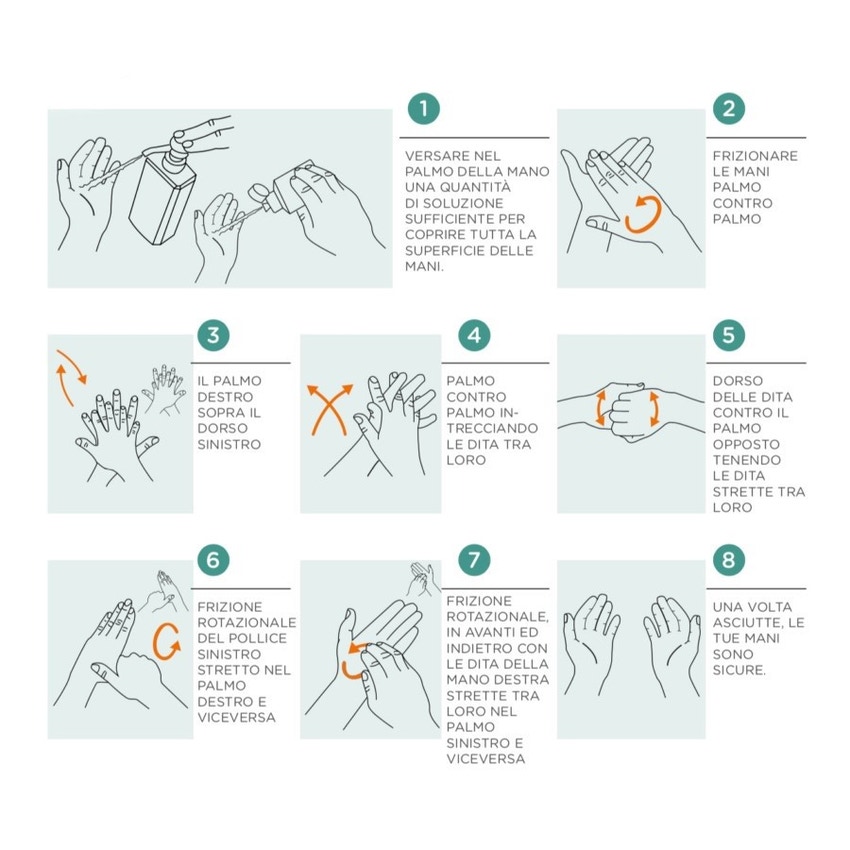 1

VERSARE NEL PALMO DELLA MANO UNA QUANTITÀ DI SOLUZIONE SUFFICIENTE PER COPRIRE TUTTA LA SUPERFICIE DELLE MANI.

2

FRIZIONARE LE MANI PALMO CONTRO PALMO

3

IL PALMO DESTRO SOPRA IL DORSO SINISTRO

4

PALMO CONTRO PALMO INTRECCIANDO LE DITA TRA LORO

5

DORSO DELLE DITA CONTRO IL PALMO OPPOSTO TENENDO LE DITA STRETTE TRA LORO

6

FRIZIONE ROTAZIONALE DEL POLLICE SINISTRO STRETTO NEL PALMO DESTRO E VICEVERSA

7

FRIZIONE ROTAZIONALE, IN AVANTI ED INDIETRO CON LE DITA DELLA MANO DESTRA STRETTE TRA LORO NEL PALMO SINISTRO E VICEVERSA

8

UNA VOLTA ASCIUTTE, LE TUE MANI SONO SICURE.