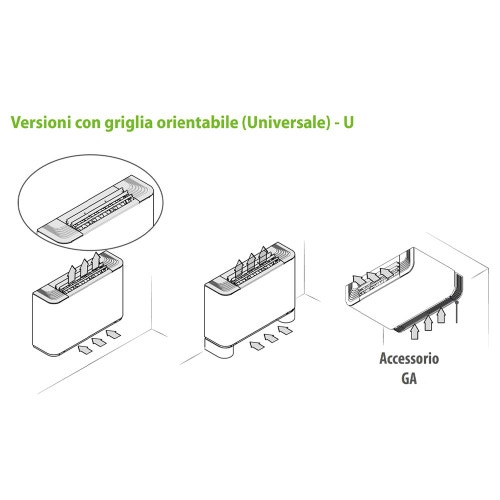 Versioni con griglia orientabile (Universale) - U

Accessorio GA