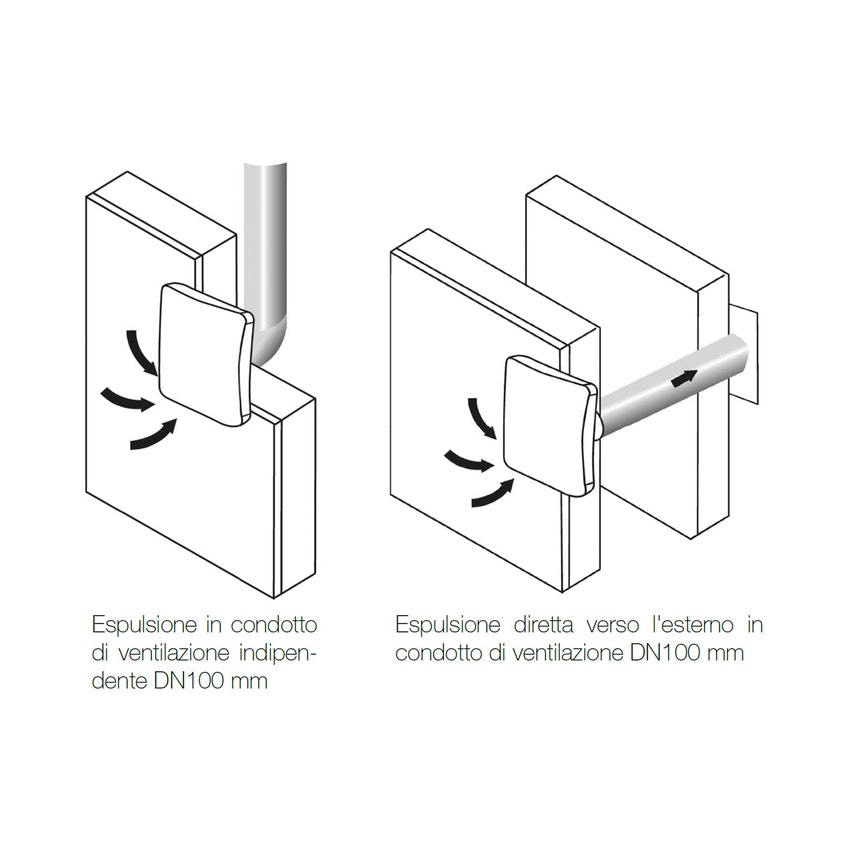 Espulsione in condotto di ventilazione indipendente DN100 mm

Espulsione diretta verso l'esterno in condotto di ventilazione DN100 mm