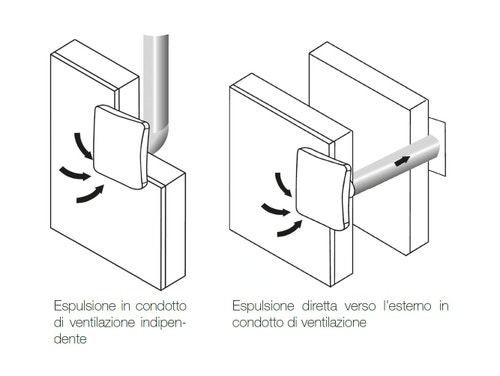 Espulsione in condotto di ventilazione indipendente

Espulsione diretta verso l'esterno in condotto di ventilazione