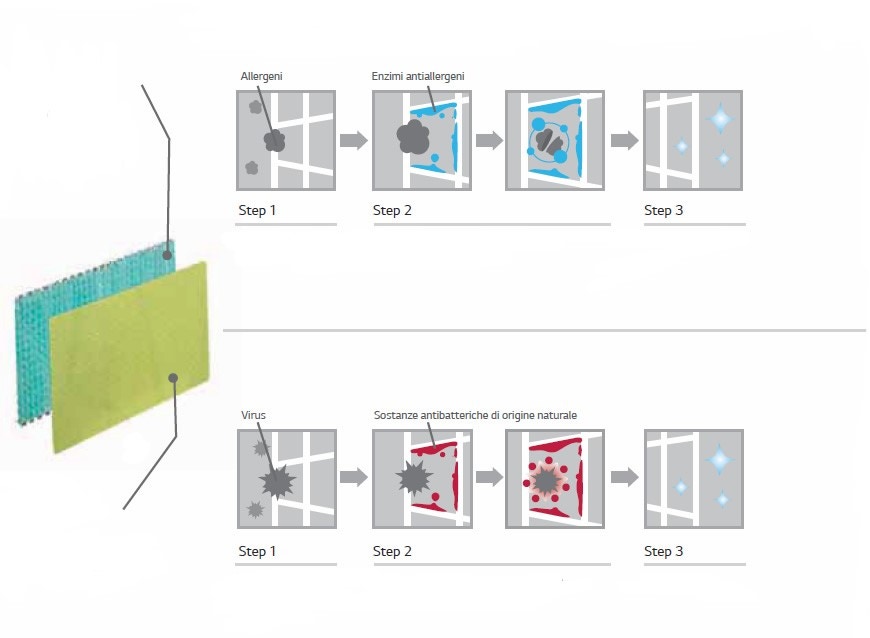 Allergeni

Enzimi antiallergeni

Step 1

Step 2

Step 3

Virus

Sostanze antibatteriche di origine naturale

Step 1

Step 2

Step 3